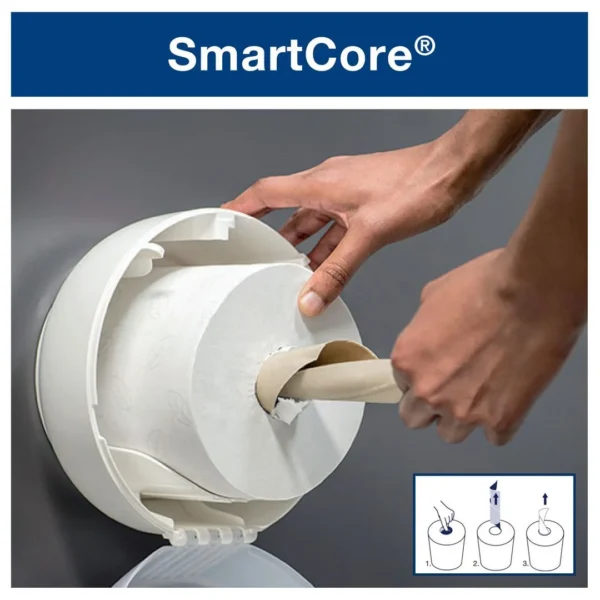 SmartCore®

1.
2.
3.