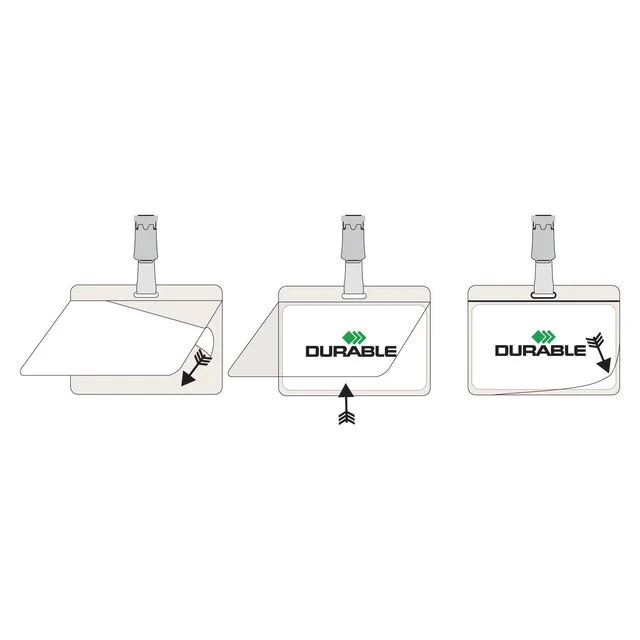 DURABLE

DURABLE