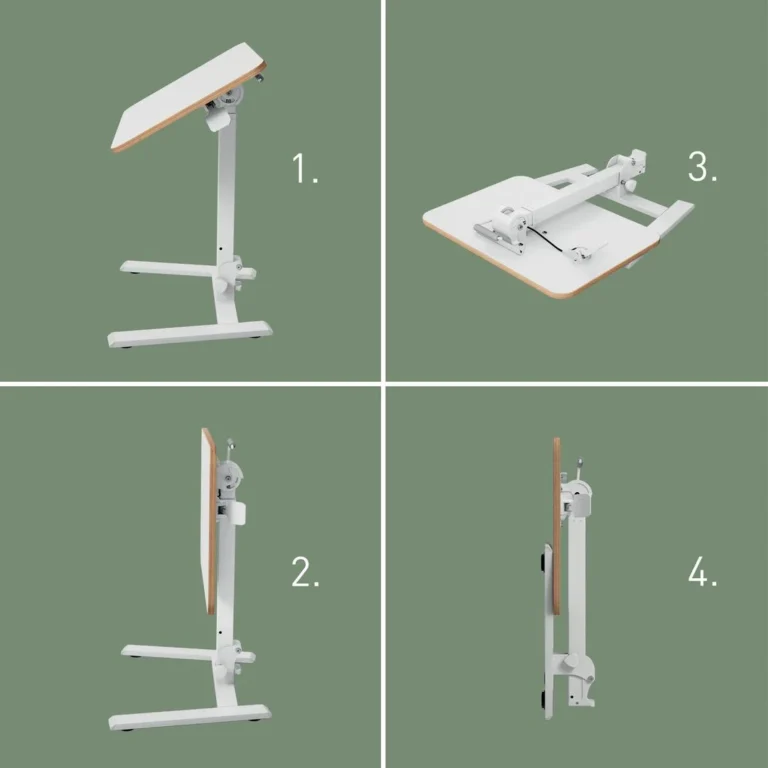 1.

3.

2.

4.