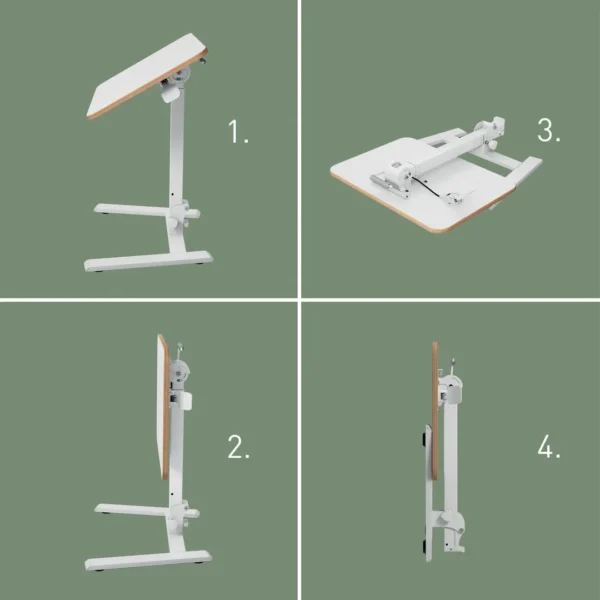 1.

3.

2.

4.