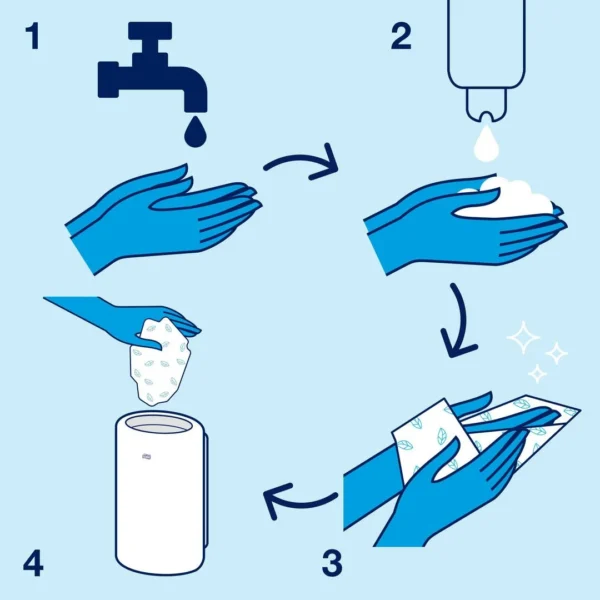 1

2

3

4